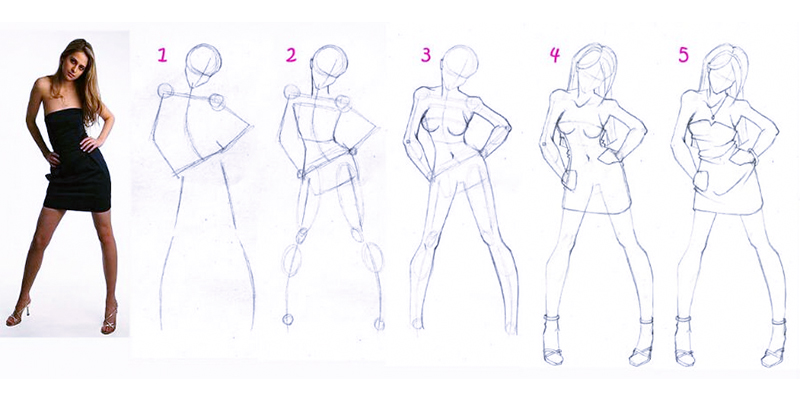 1 2 3 4 5