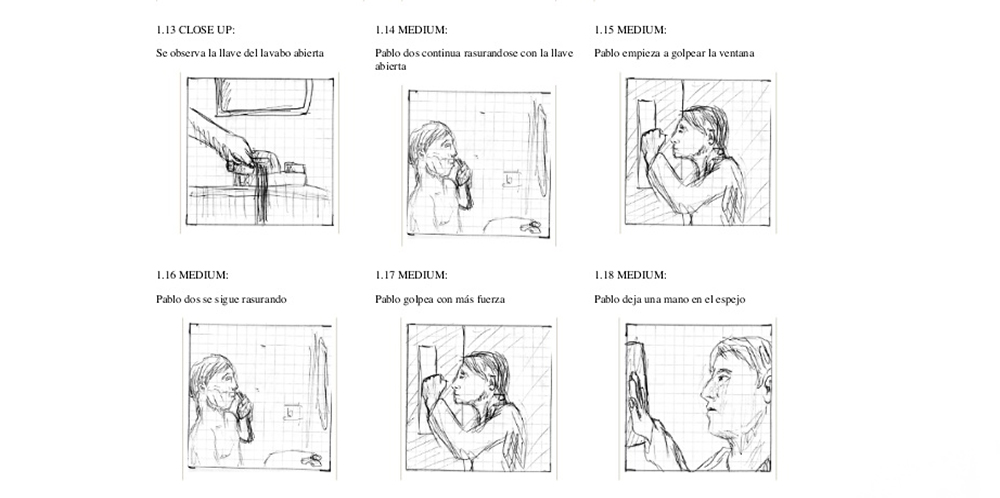 1.13 CLOSE UP:

Se observa la llave del lavabo abierta

1.14 MEDIUM:

Pablo dos continua rasurandose con la llave abierta

1.15 MEDIUM:

Pablo empieza a golpear la ventana

1.16 MEDIUM:

Pablo dos se sigue rasurando

1.17 MEDIUM:

Pablo golpea con más fuerza

1.18 MEDIUM:

Pablo deja una mano en el espejo